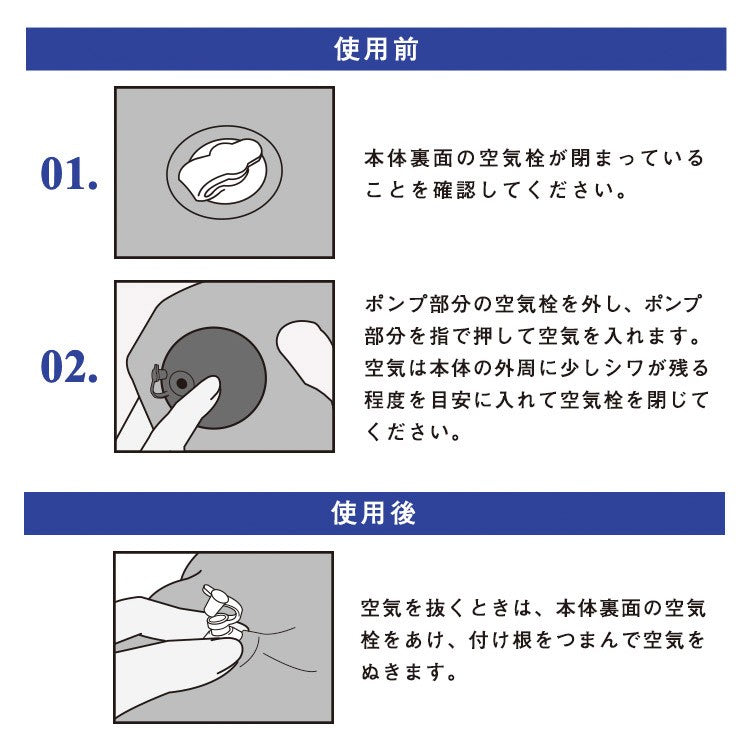 使用前

01.

本体裏面の空気栓が閉まっていることを確認してください。

02.

ポンプ部分の空気栓を外し、ポンプ部分を指で押して空気を入れます。空気は本体の外周に少しシワが残る程度を目安に入れて空気栓を閉じてください。

使用後

空気を抜くときは、本体裏面の空気栓をあけ、付け根をつまんで空気をぬきます。