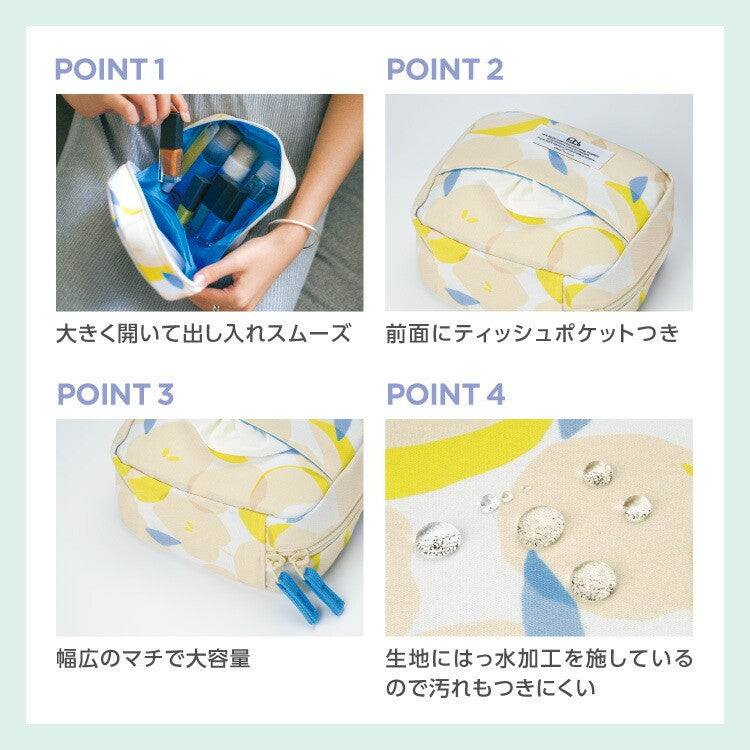 POINT 1

大きく開いて出し入れスムーズ

POINT 2

前面にティッシュポケットつき

POINT 3

幅広のマチで大容量

POINT 4

生地にはっ水加工を施しているので汚れもつきにくい